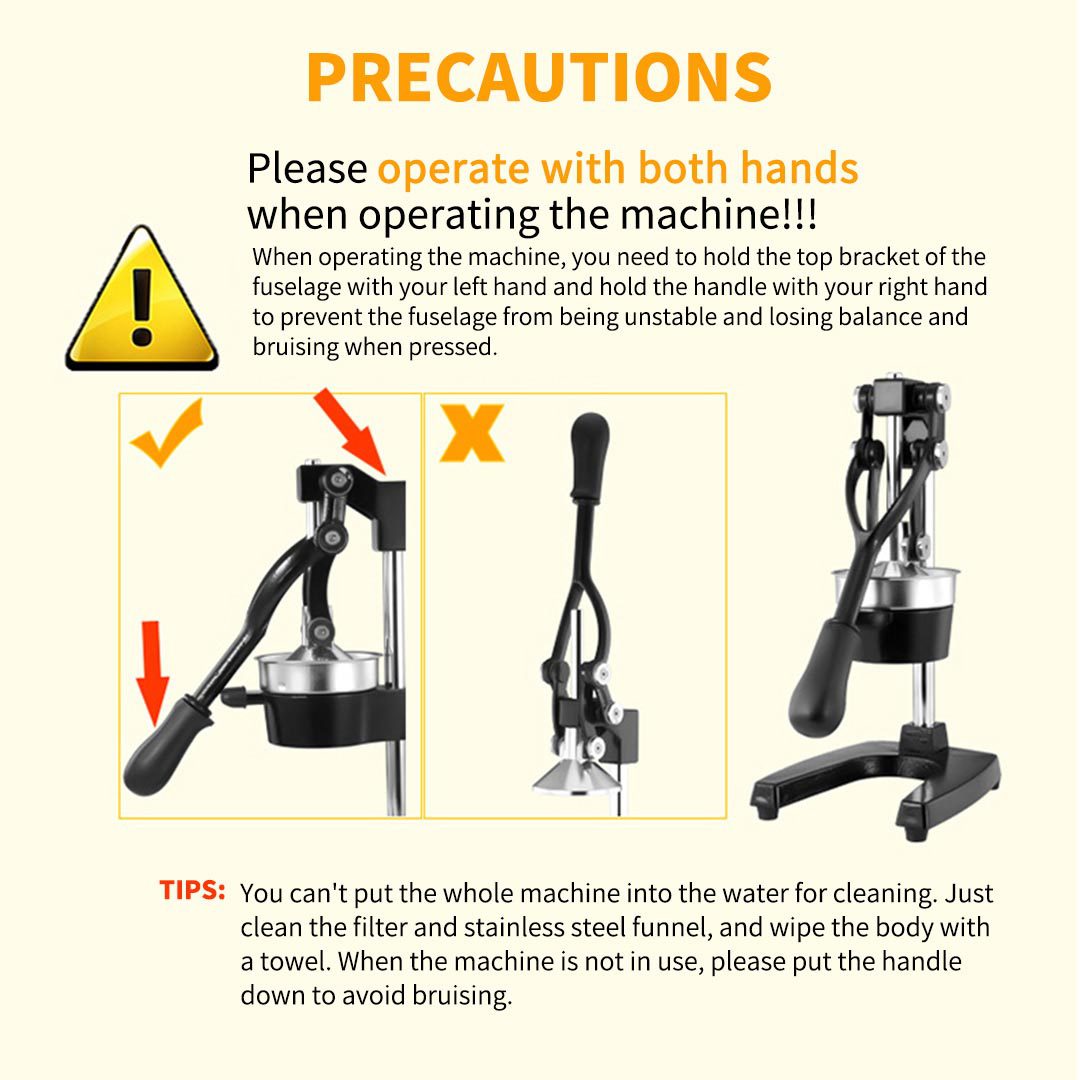 PRECAUTIONS

Please operate with both hands when operating the machine!!!

When operating the machine, you need to hold the top bracket of the fuselage with your left hand and hold the handle with your right hand to prevent the fuselage from being unstable and losing balance and bruising when pressed.

TIPS: You can't put the whole machine into the water for cleaning. Just clean the filter and stainless steel funnel, and wipe the body with a towel. When the machine is not in use, please put the handle down to avoid bruising.