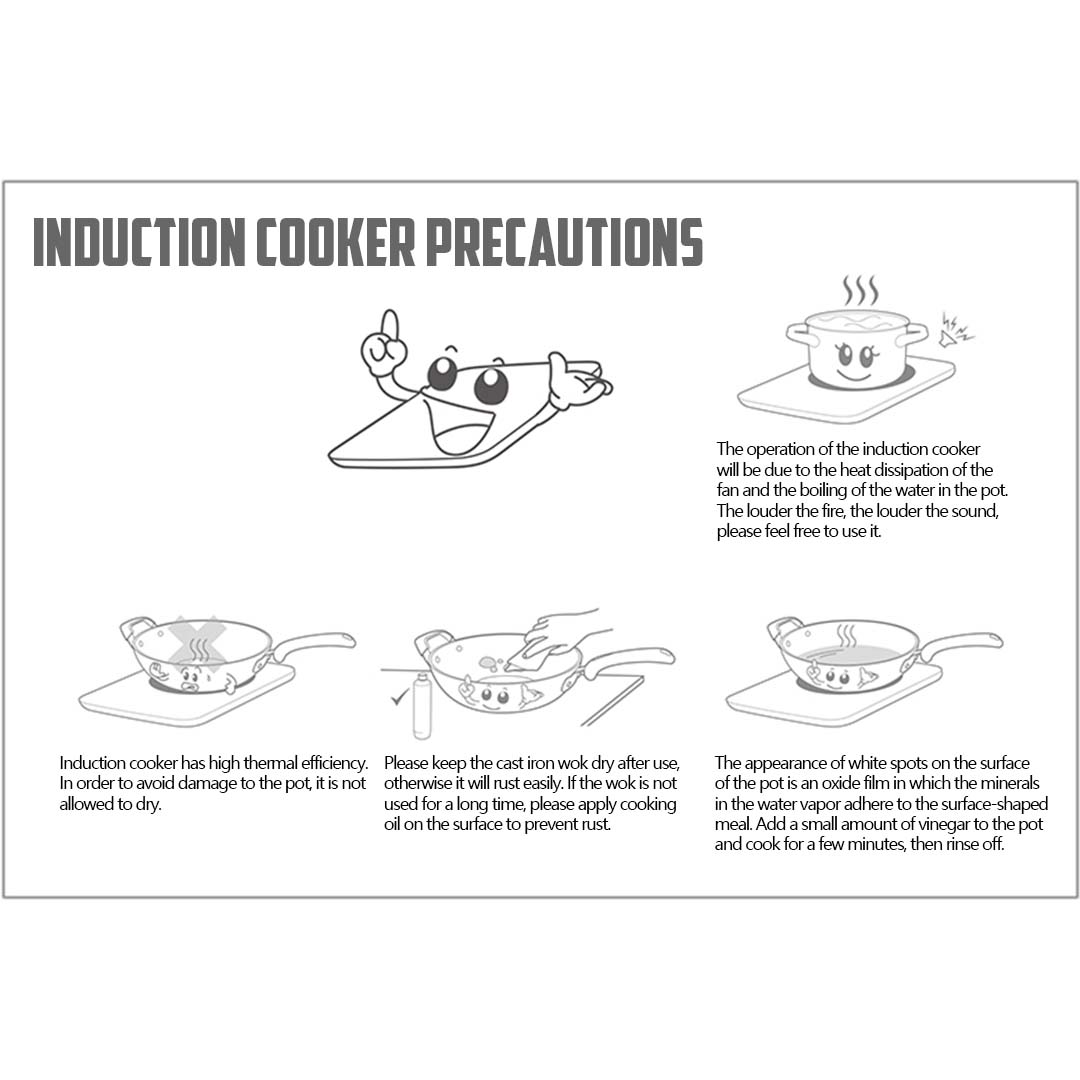 INDUCTION COOKER PRECAUTIONS

The operation of the induction cooker will be due to the heat dissipation of the fan and the boiling of the water in the pot. The louder the fire, the louder the sound, please feel free to use it.

Induction cooker has high thermal efficiency. In order to avoid damage to the pot, it is not allowed to dry.

Please keep the cast iron wok dry after use, otherwise it will rust easily. If the wok is not used for a long time, please apply cooking oil on the surface to prevent rust.

The appearance of white spots on the surface of the pot is an oxide film in which the minerals in the water vapor adhere to the surface-shaped meal. Add a small amount of vinegar to the pot and cook for a few minutes, then rinse off.